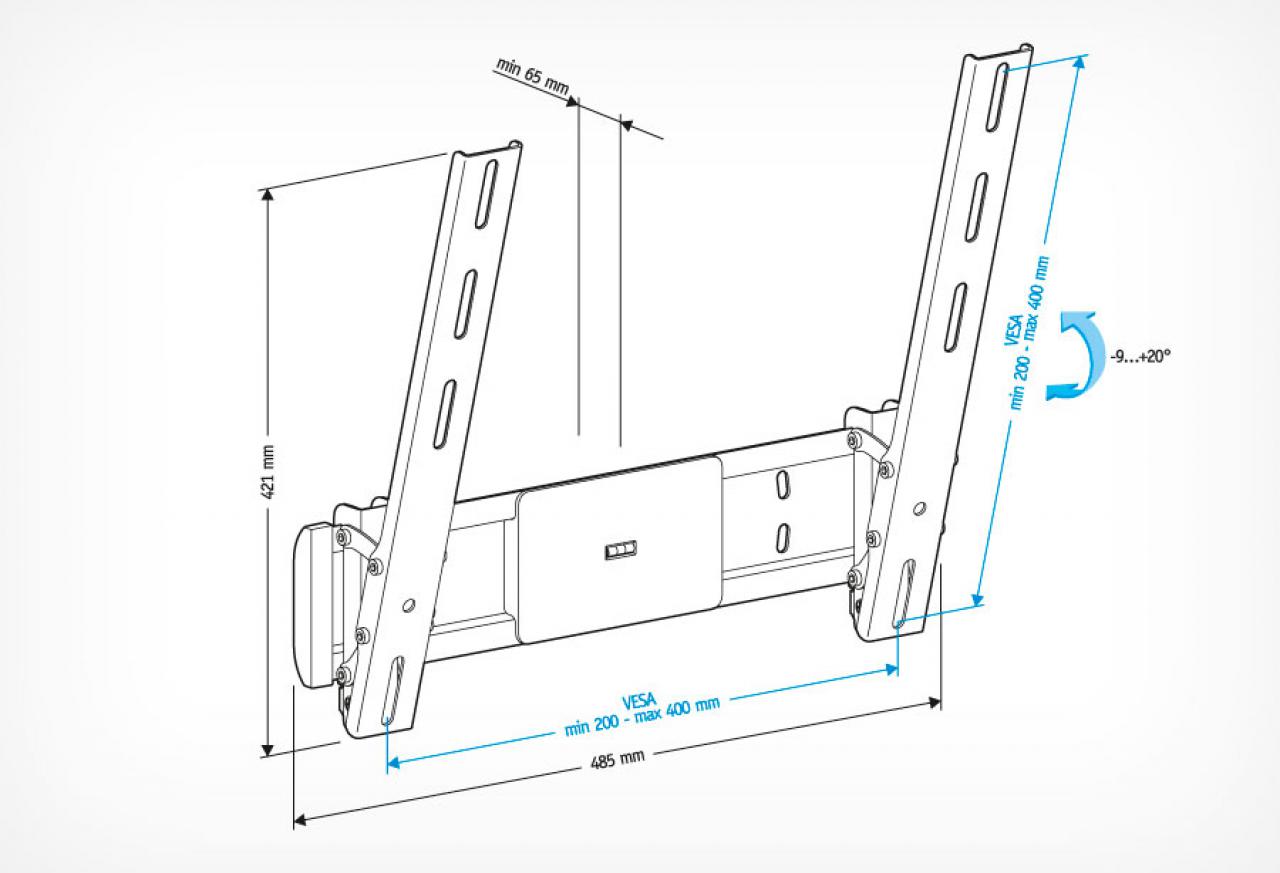 min 65 mm

421 mm

VESA
min 200 - max 400 mm

-9...+20°

VESA
min 200 - max 400 mm

485 mm